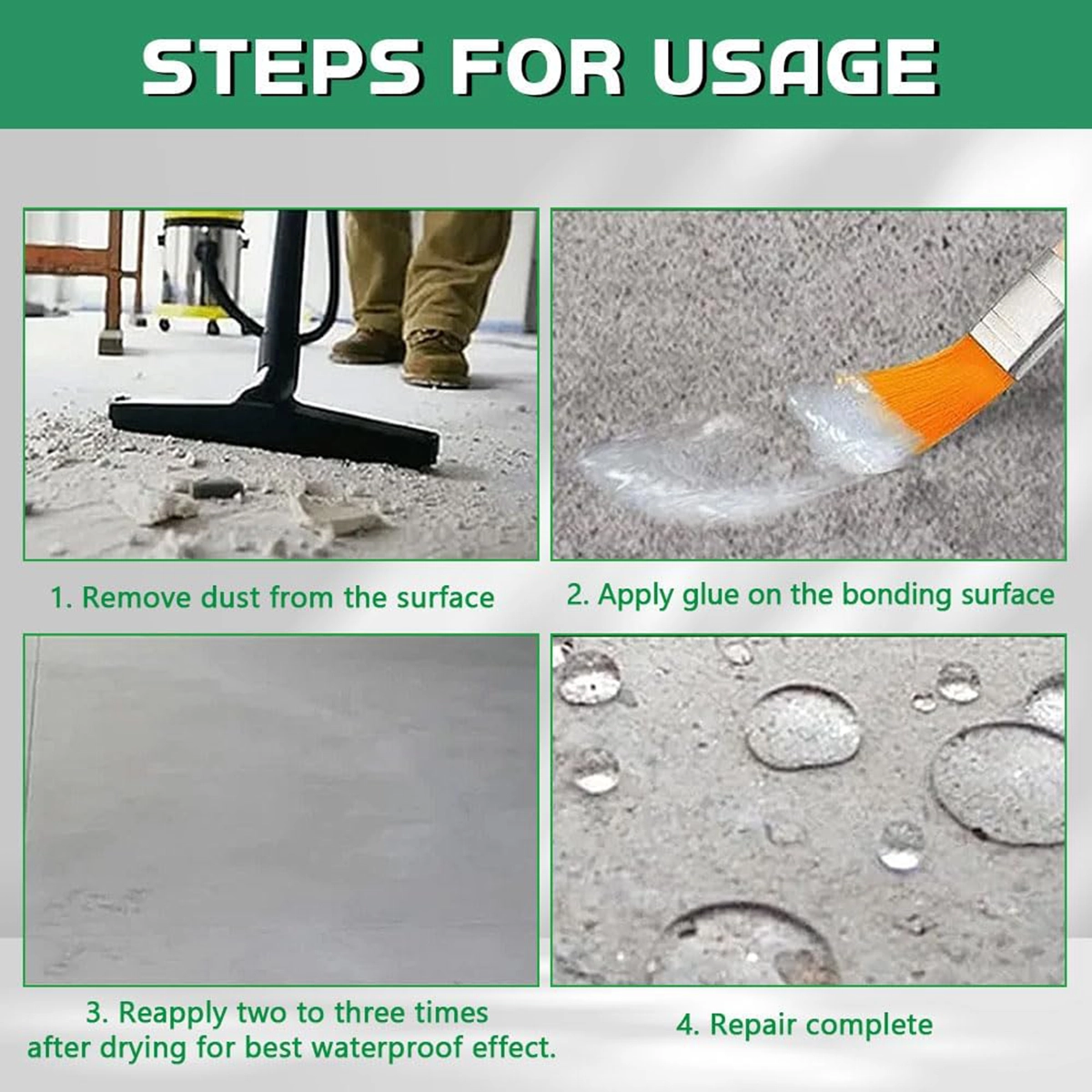 STEPS FOR USAGE

1. Remove dust from the surface

2. Apply glue on the bonding surface

3. Reapply two to three times after drying for best waterproof effect.

4. Repair complete